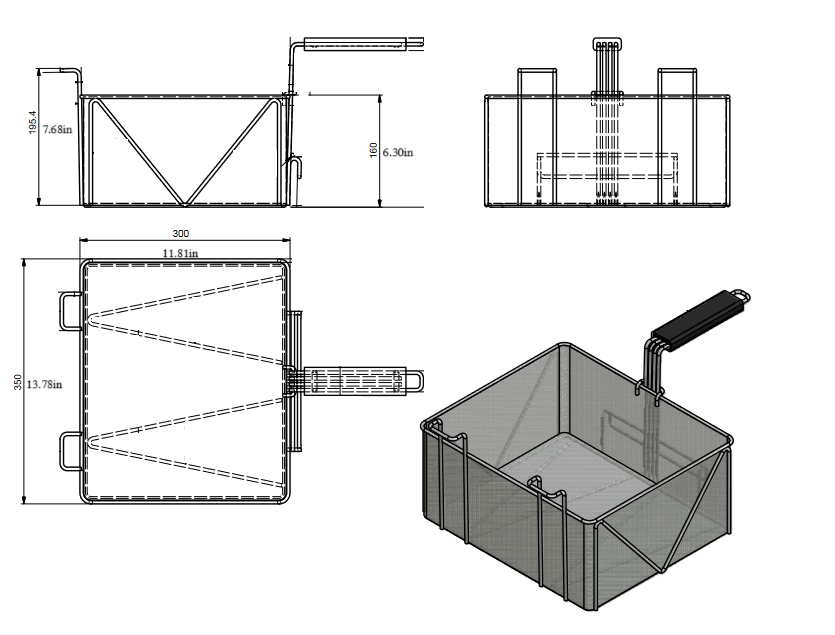 195.4
7.68in
160
6.30in
300
11.81in
350
13.78in