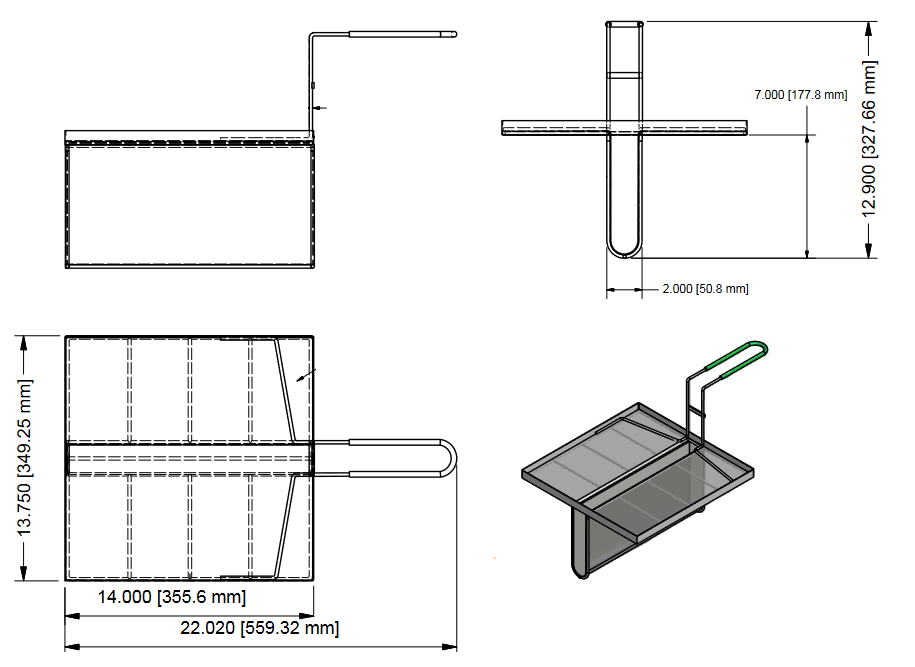 7.000 [177.8 mm]

12.900 [327.66 mm]

2.000 [50.8 mm]

13.750 [349.25 mm]

14.000 [355.6 mm]

22.020 [559.32 mm]