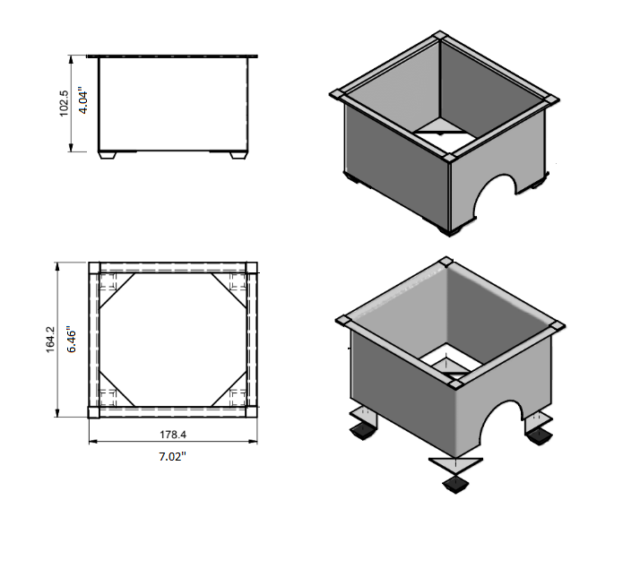 102.5
4.04"

164.2
6.46"

178.4
7.02"